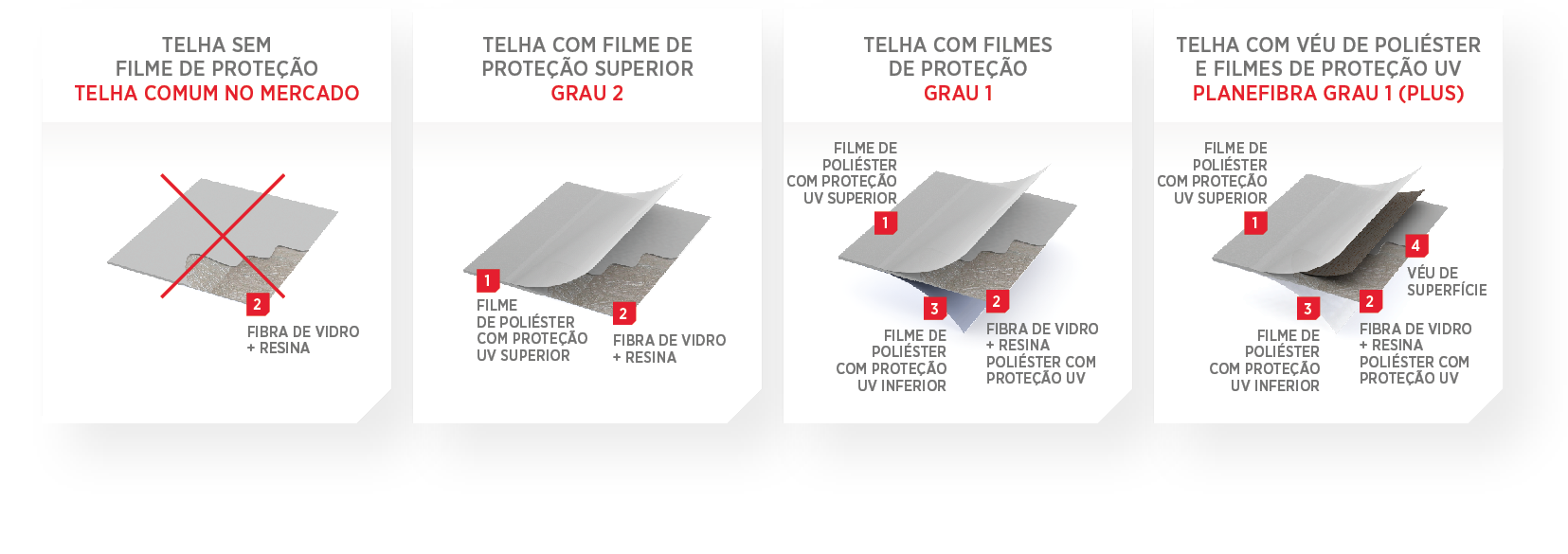 TELHA SEM FILME DE PROTEÇÃO
TELHA COMUM NO MERCADO

2
FIBRA DE VIDRO + RESINA

TELHA COM FILME DE PROTEÇÃO SUPERIOR
GRAU 2

1
FILME DE POLIÉSTER COM PROTEÇÃO UV SUPERIOR

2
FIBRA DE VIDRO + RESINA

TELHA COM FILMES DE PROTEÇÃO
GRAU 1

FILME DE POLIÉSTER COM PROTEÇÃO UV SUPERIOR
1

3
FILME DE POLIÉSTER COM PROTEÇÃO UV INFERIOR

2
FIBRA DE VIDRO + RESINA POLIÉSTER COM PROTEÇÃO UV

TELHA COM VÉU DE POLIÉSTER E FILMES DE PROTEÇÃO UV
PLANEFIBRA GRAU 1 (PLUS)

FILME DE POLIÉSTER COM PROTEÇÃO UV SUPERIOR
1

4
VÉU DE SUPERFÍCIE

3
FILME DE POLIÉSTER COM PROTEÇÃO UV INFERIOR

2
FIBRA DE VIDRO + RESINA POLIÉSTER COM PROTEÇÃO UV